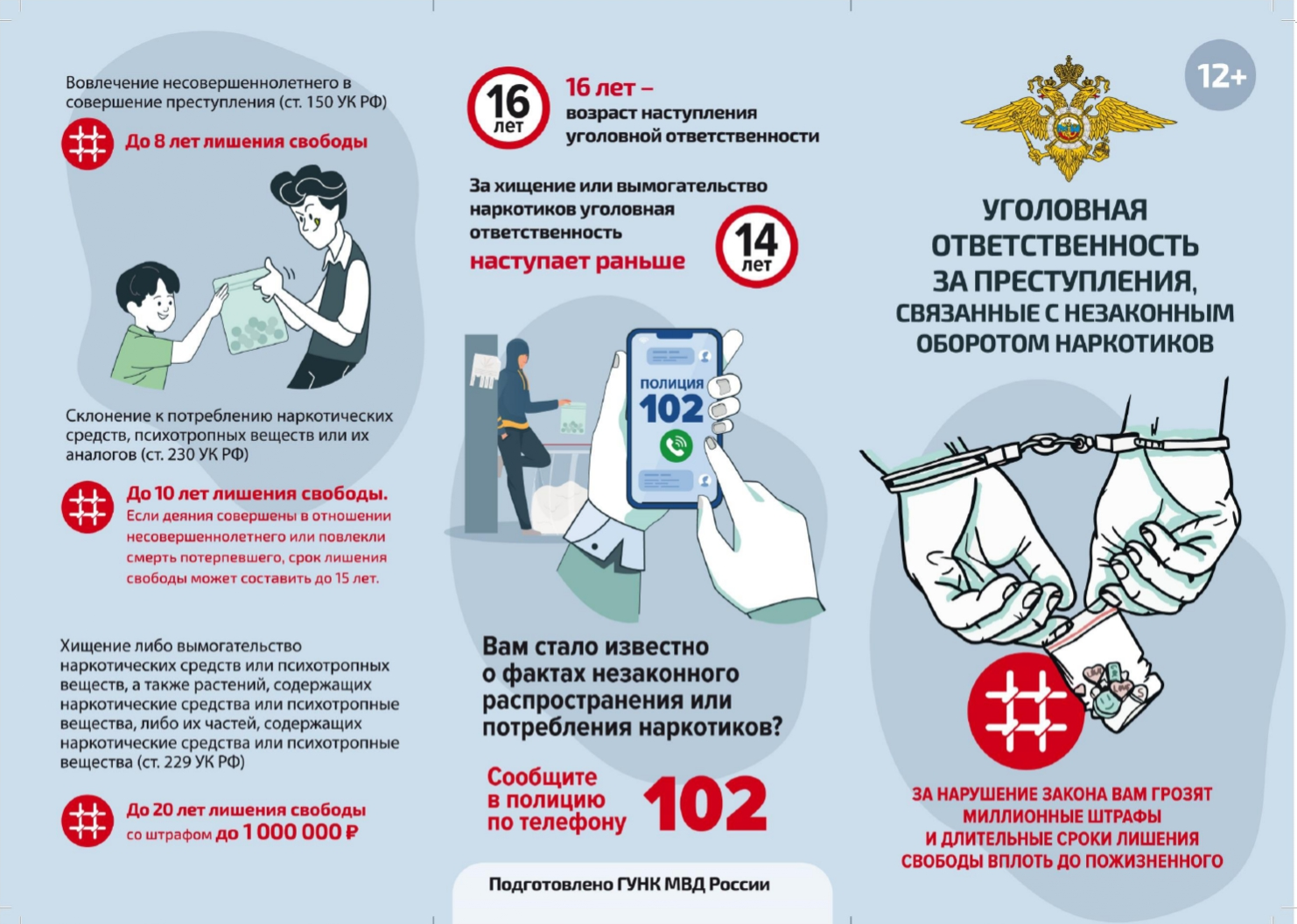 Вовлечение несовершеннолетнего в совершение преступления (ст. 150 УК РФ)

До 8 лет лишения свободы

Склонение к потреблению наркотических средств, психотропных веществ или их аналогов (ст. 230 УК РФ)

До 10 лет лишения свободы.
Если деяния совершены в отношении несовершеннолетнего или повлекли смерть потерпевшего, срок лишения свободы может составить до 15 лет.

Хищение либо вымогательство наркотических средств или психотропных веществ, а также растений, содержащих наркотические средства или психотропные вещества, либо их частей, содержащих наркотические средства или психотропные вещества (ст. 229 УК РФ)

До 20 лет лишения свободы со штрафом до 1 000 000 ₽

16 лет

16 лет – возраст наступления уголовной ответственности

За хищение или вымогательство наркотиков уголовная ответственность наступает раньше

14 лет

ПОЛИЦИЯ 102

Вам стало известно о фактах незаконного распространения или потребления наркотиков?

Сообщите в полицию по телефону 102

Подготовлено ГУНК МВД России

12+

УГОЛОВНАЯ ОТВЕТСТВЕННОСТЬ ЗА ПРЕСТУПЛЕНИЯ, СВЯЗАННЫЕ С НЕЗАКОННЫМ ОБОРОТОМ НАРКОТИКОВ

ЗА НАРУШЕНИЕ ЗАКОНА ВАМ ГРОЗЯТ МИЛЛИОННЫЕ ШТРАФЫ И ДЛИТЕЛЬНЫЕ СРОКИ ЛИШЕНИЯ СВОБОДЫ ВПЛОТЬ ДО ПОЖИЗНЕННОГО